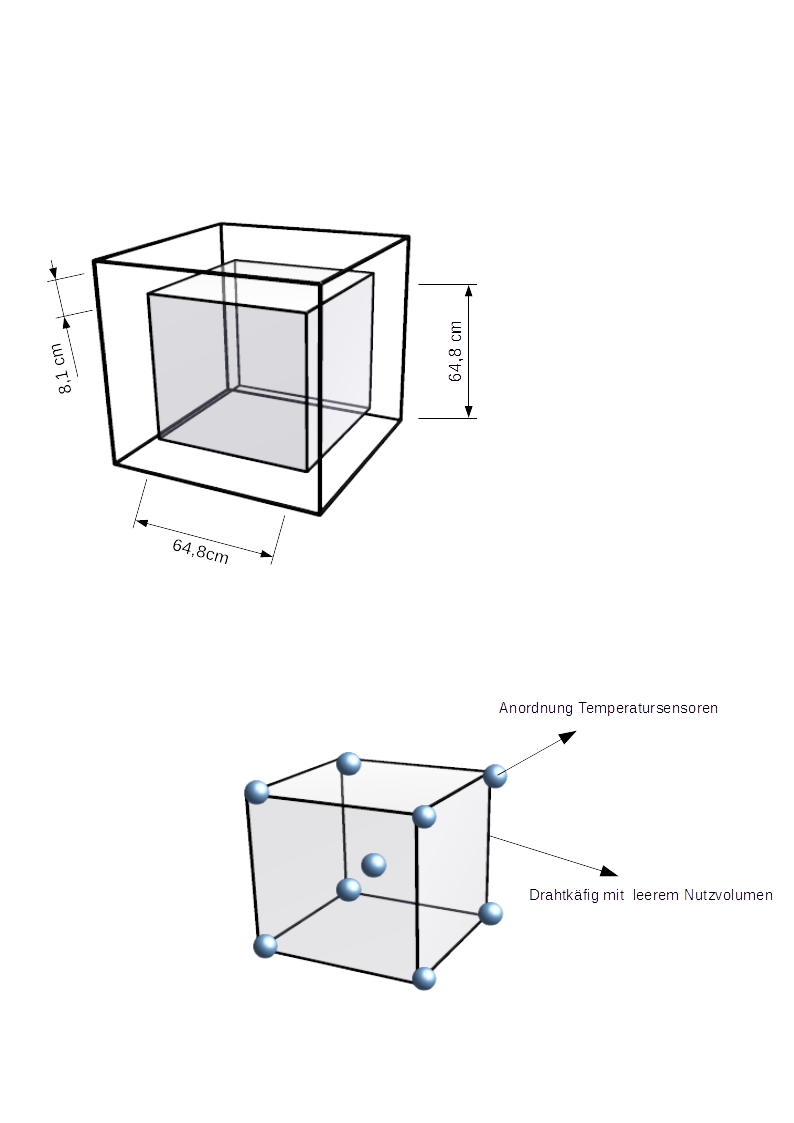 8,1 cm

64,8 cm

64,8cm

Anordnung Temperatursensoren

Drahtkäfig mit leerem Nutzvolumen